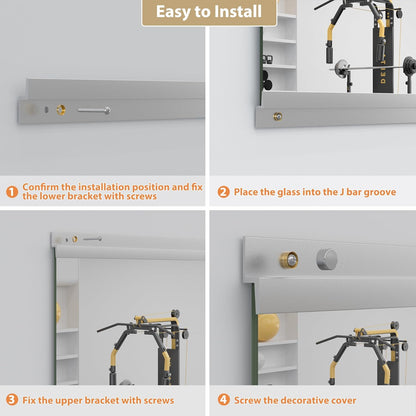 Easy to Install

1 Confirm the installation position and fix the lower bracket with screws

2 Place the glass into the J bar groove

3 Fix the upper bracket with screws

4 Screw the decorative cover