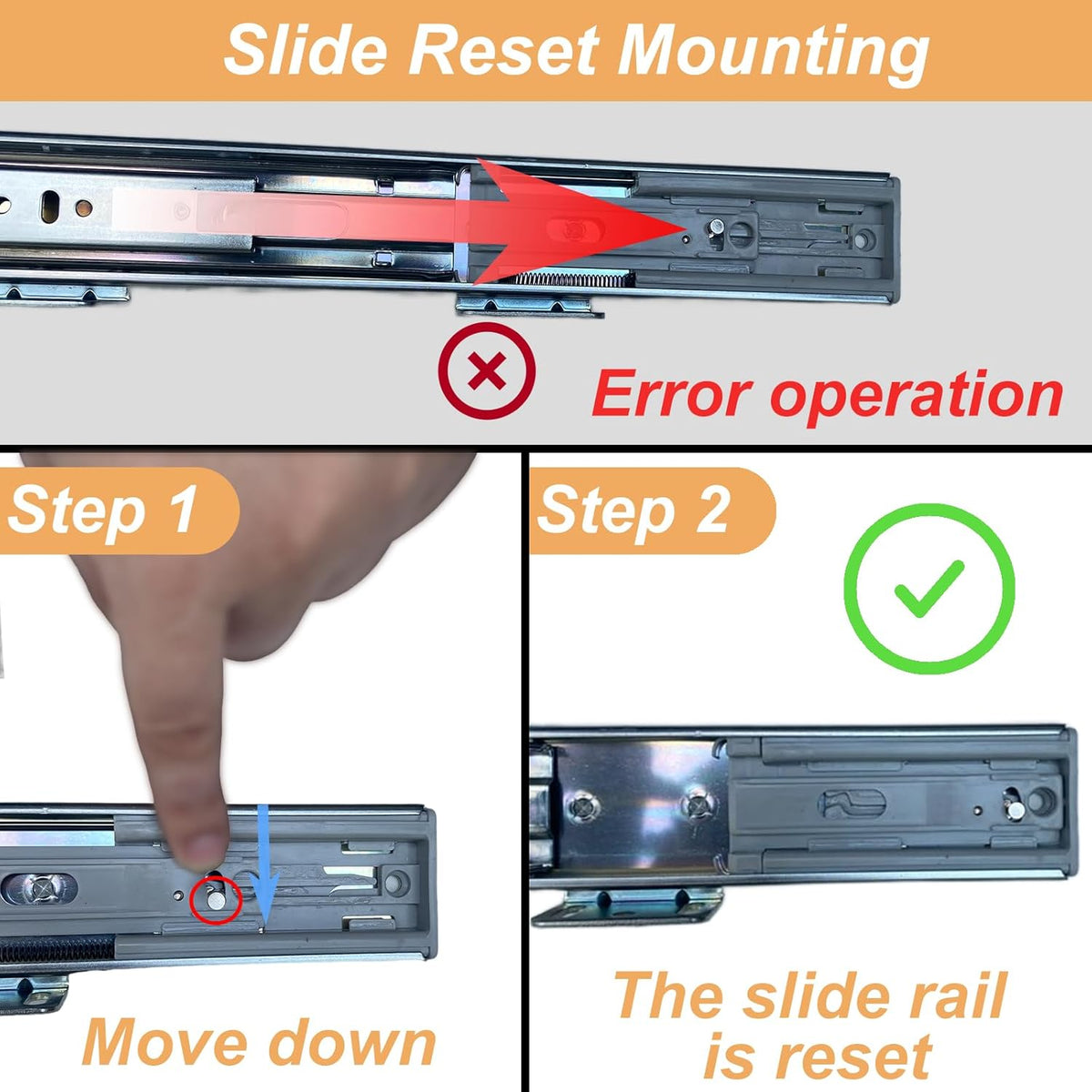 Slide Reset Mounting

Error operation

Step 1

Move down

Step 2

The slide rail is reset