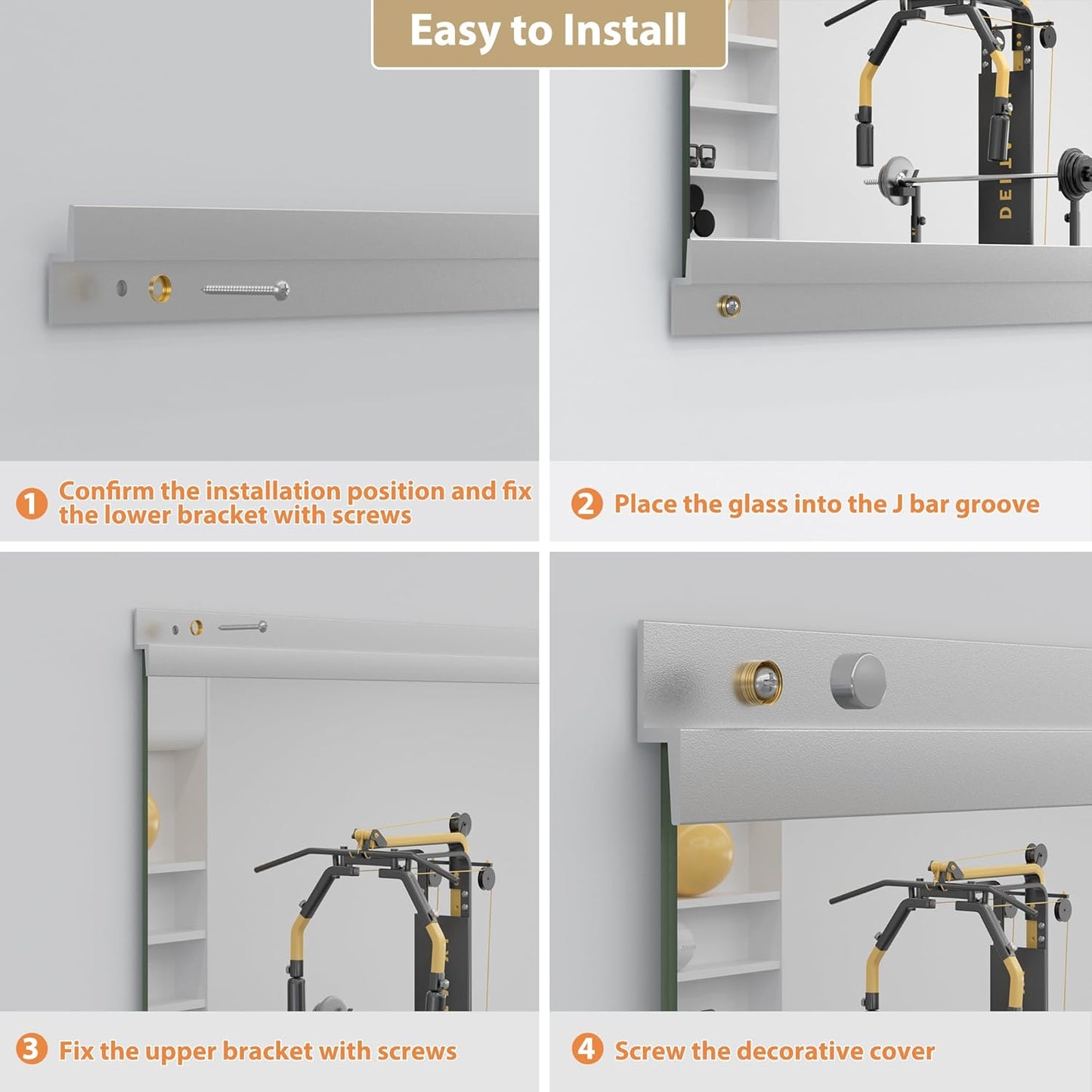 Easy to Install

DE

1 Confirm the installation position and fix the lower bracket with screws

2 Place the glass into the J bar groove

3 Fix the upper bracket with screws

4 Screw the decorative cover