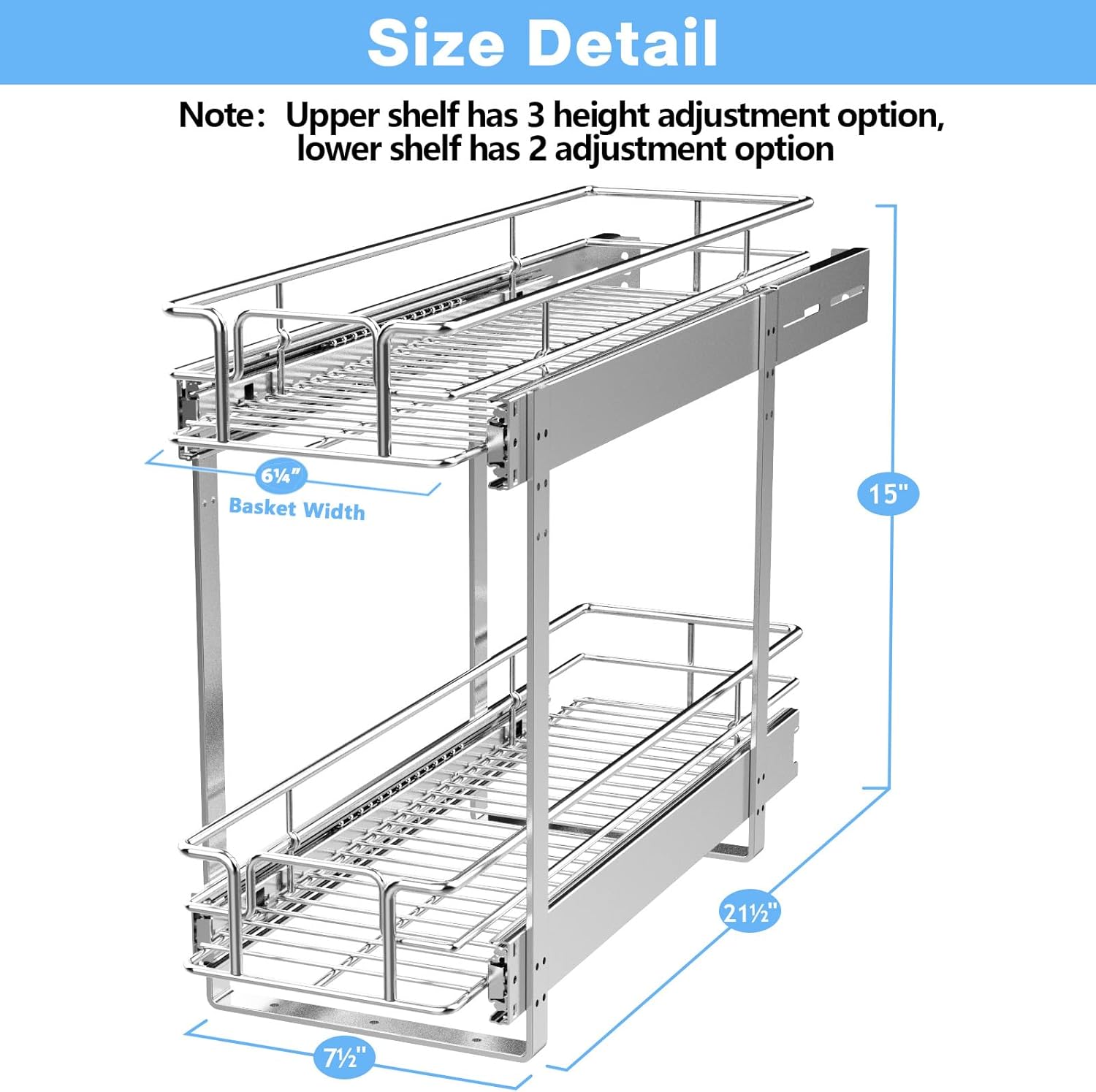 Size Detail

Note: Upper shelf has 3 height adjustment option, lower shelf has 2 adjustment option

6¼"

Basket Width

15"

21½"

7½"