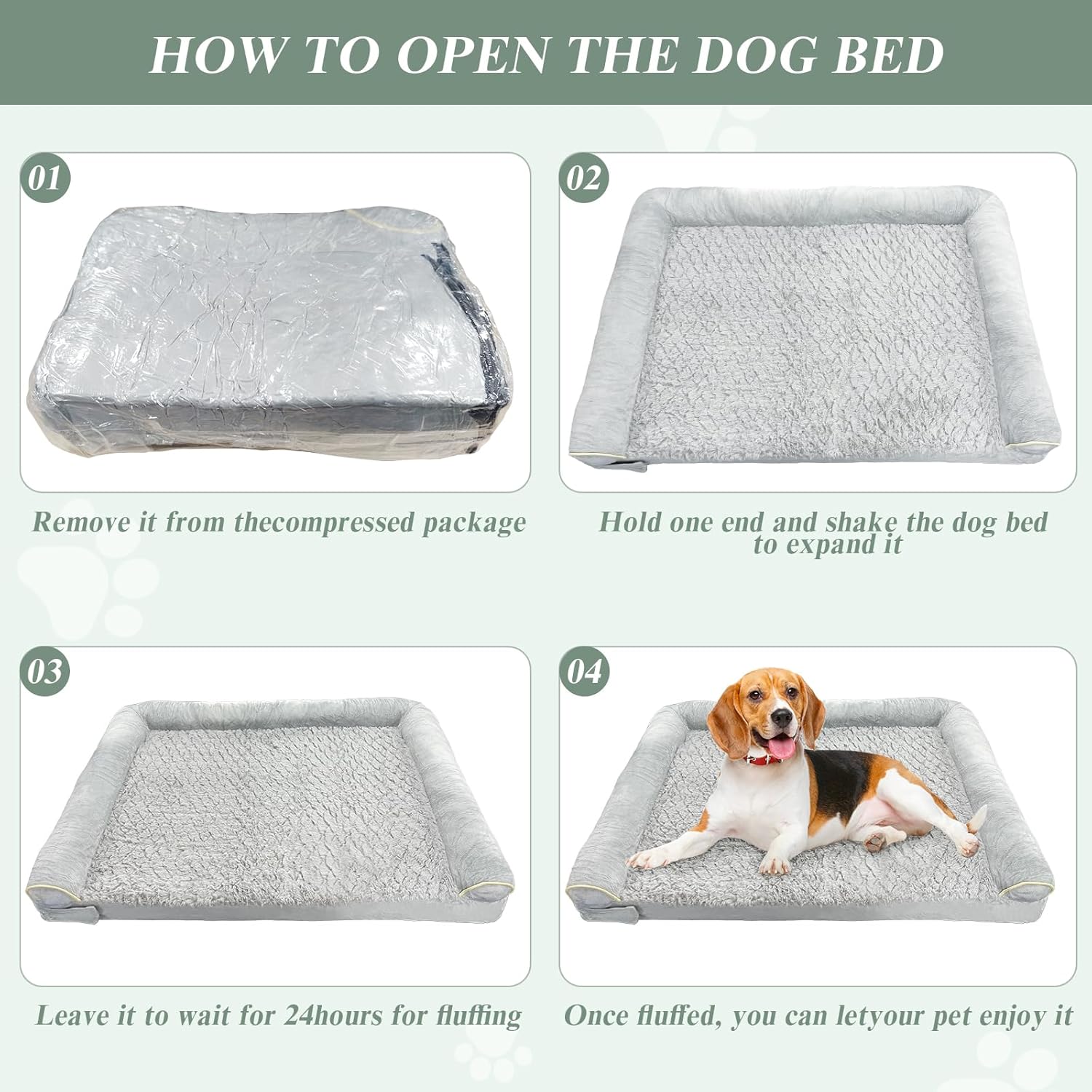 HOW TO OPEN THE DOG BED

01

Remove it from thecompressed package

02

Hold one end and shake the dog bed to expand it

03

Leave it to wait for 24hours for fluffing

04

Once fluffed, you can letyour pet enjoy it