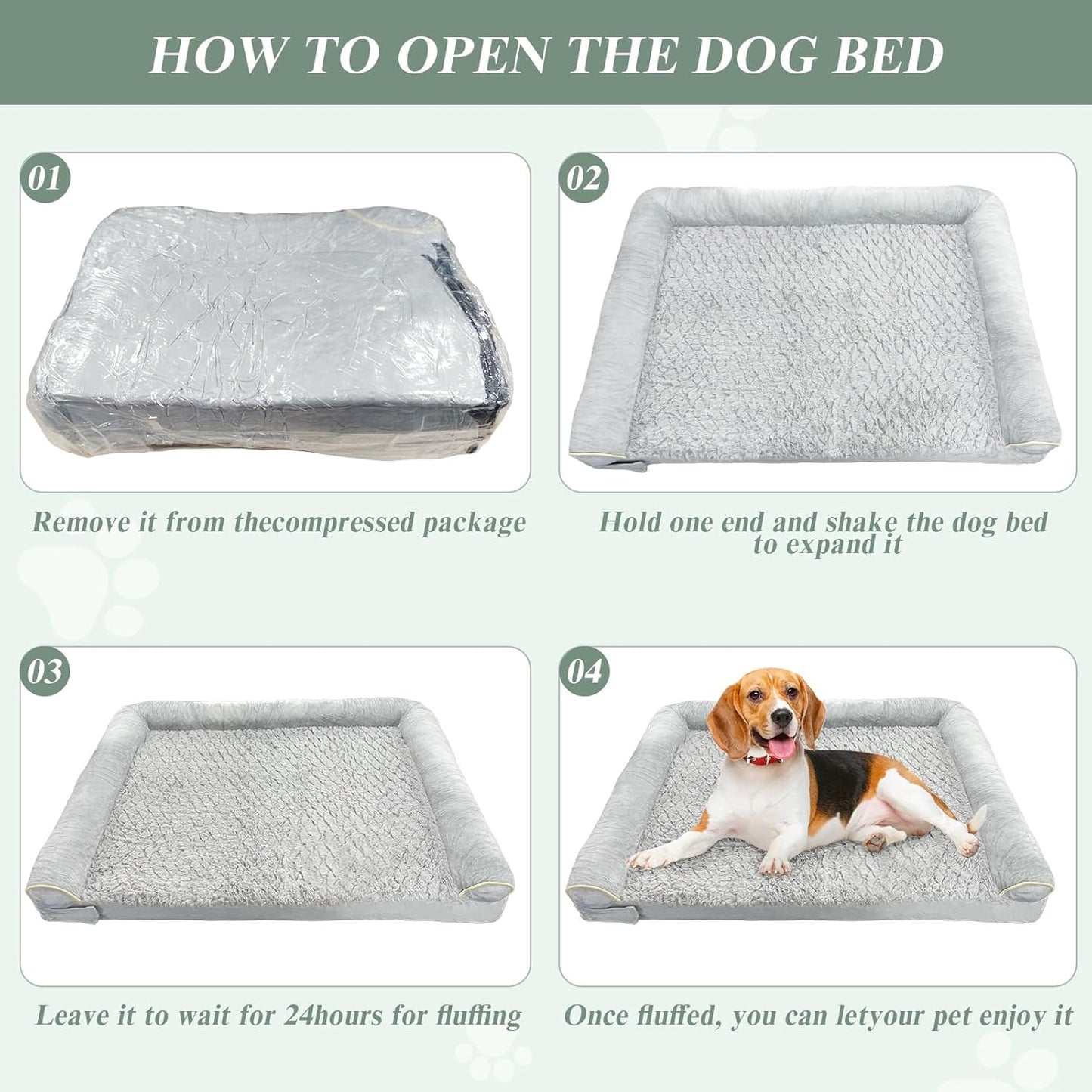 HOW TO OPEN THE DOG BED

01

Remove it from thecompressed package

02

Hold one end and shake the dog bed to expand it

03

Leave it to wait for 24hours for fluffing

04

Once fluffed, you can letyour pet enjoy it