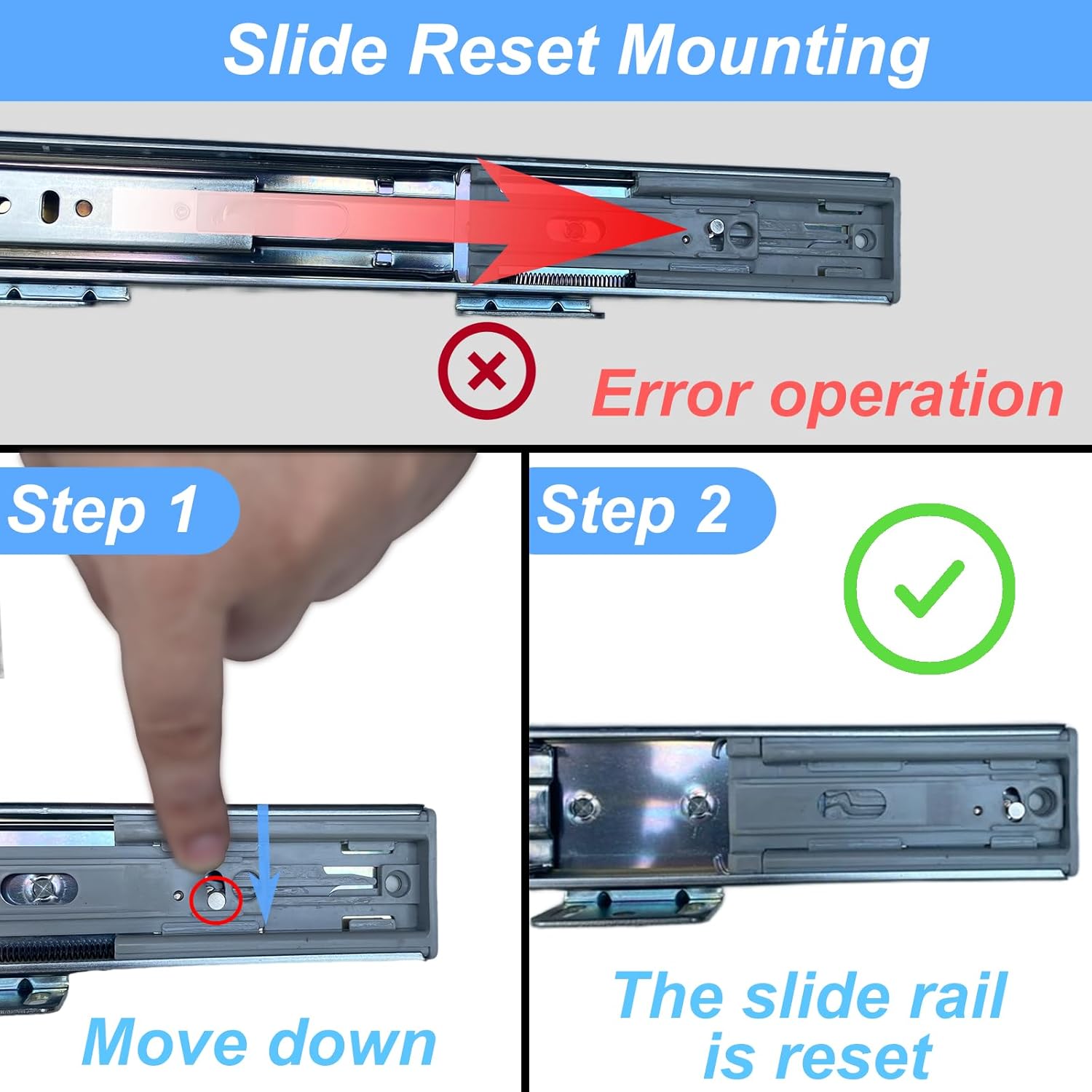 Slide Reset Mounting

Error operation

Step 1

Move down

Step 2

The slide rail is reset