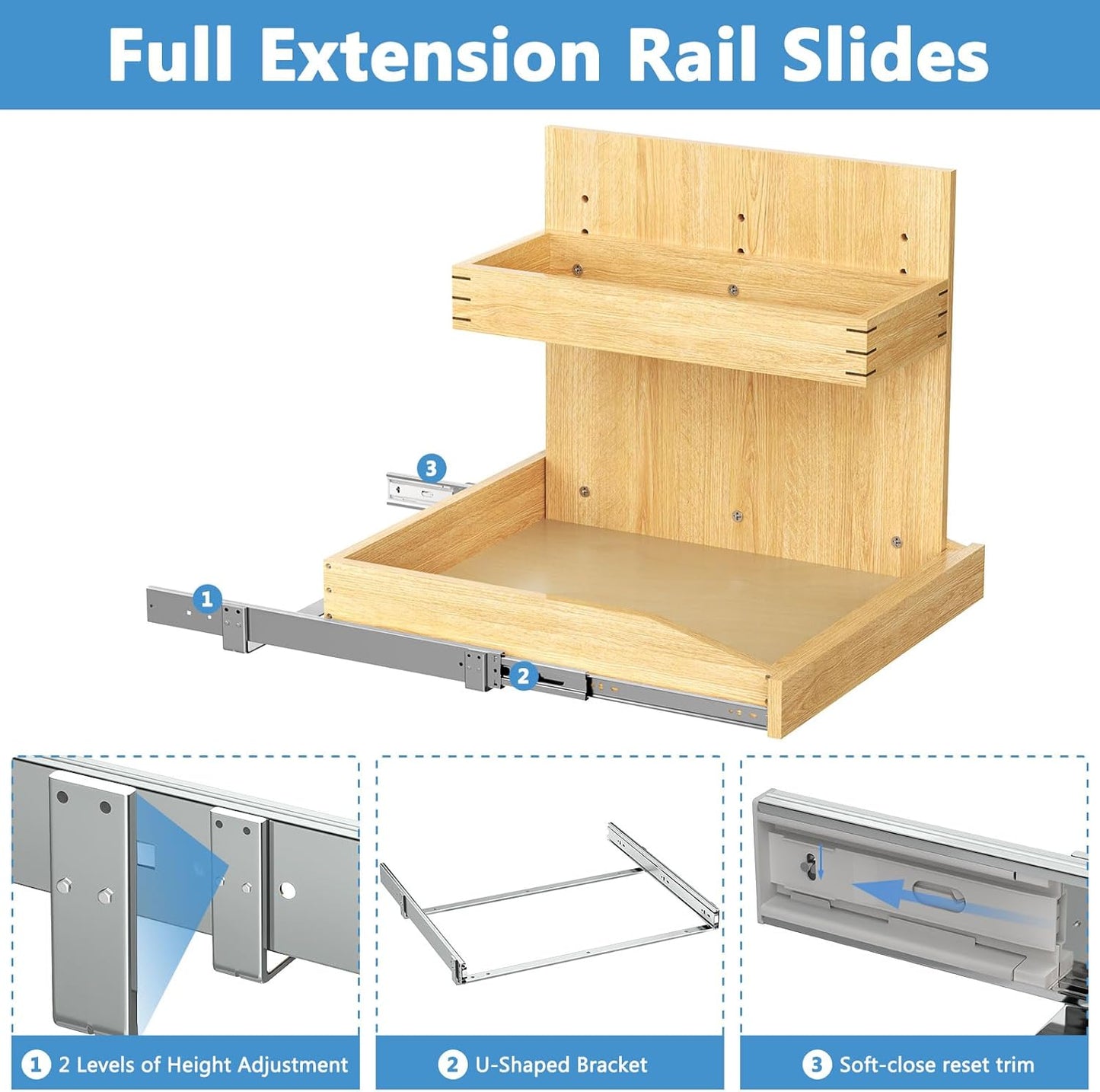 Full Extension Rail Slides

3

1

2

1 2 Levels of Height Adjustment

2 U-Shaped Bracket

3 Soft-close reset trim