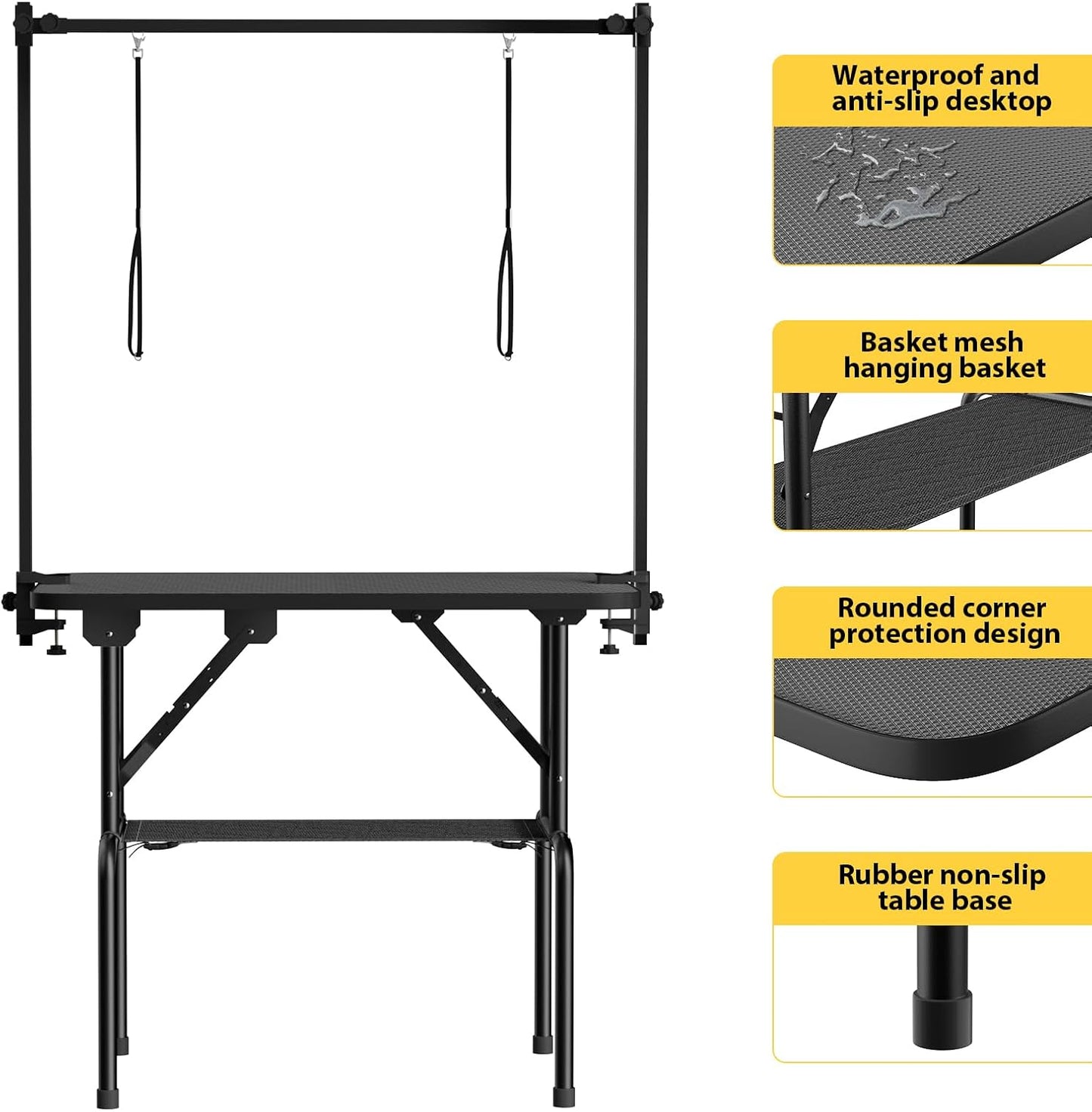 Waterproof and anti-slip desktop

Basket mesh hanging basket

Rounded corner protection design

Rubber non-slip table base