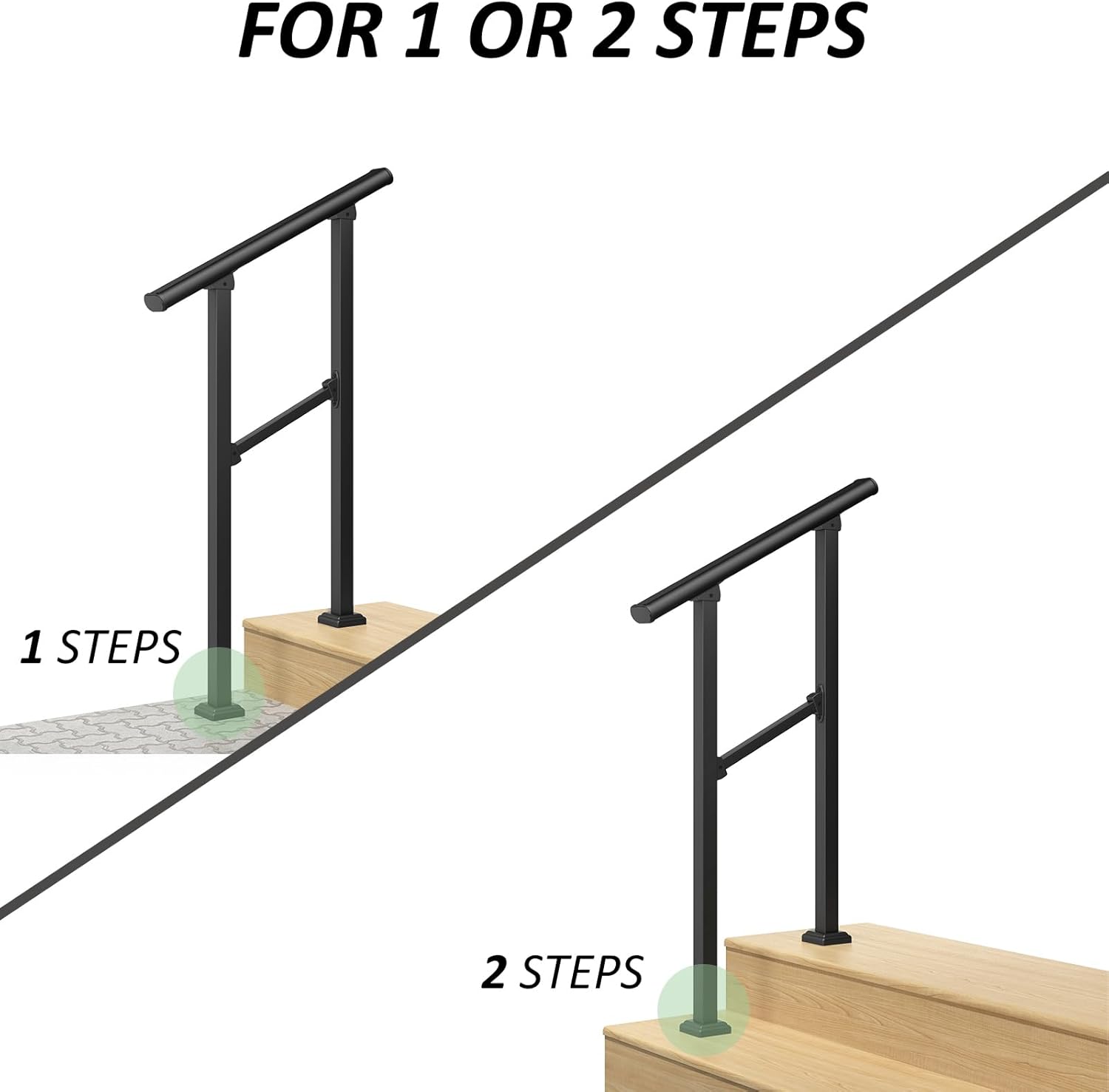 FOR 1 OR 2 STEPS

1 STEPS

2 STEPS