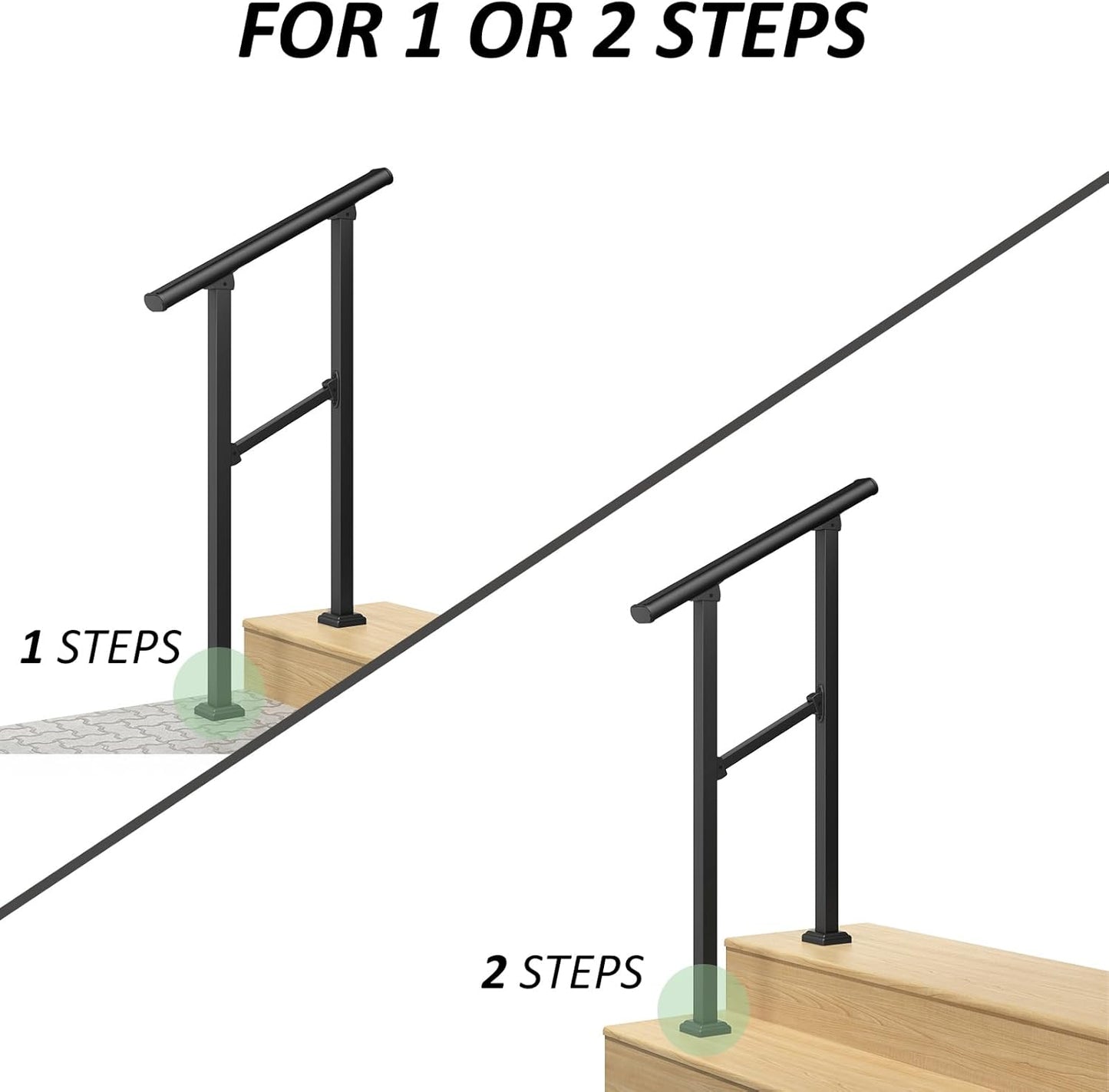 FOR 1 OR 2 STEPS

1 STEPS

2 STEPS