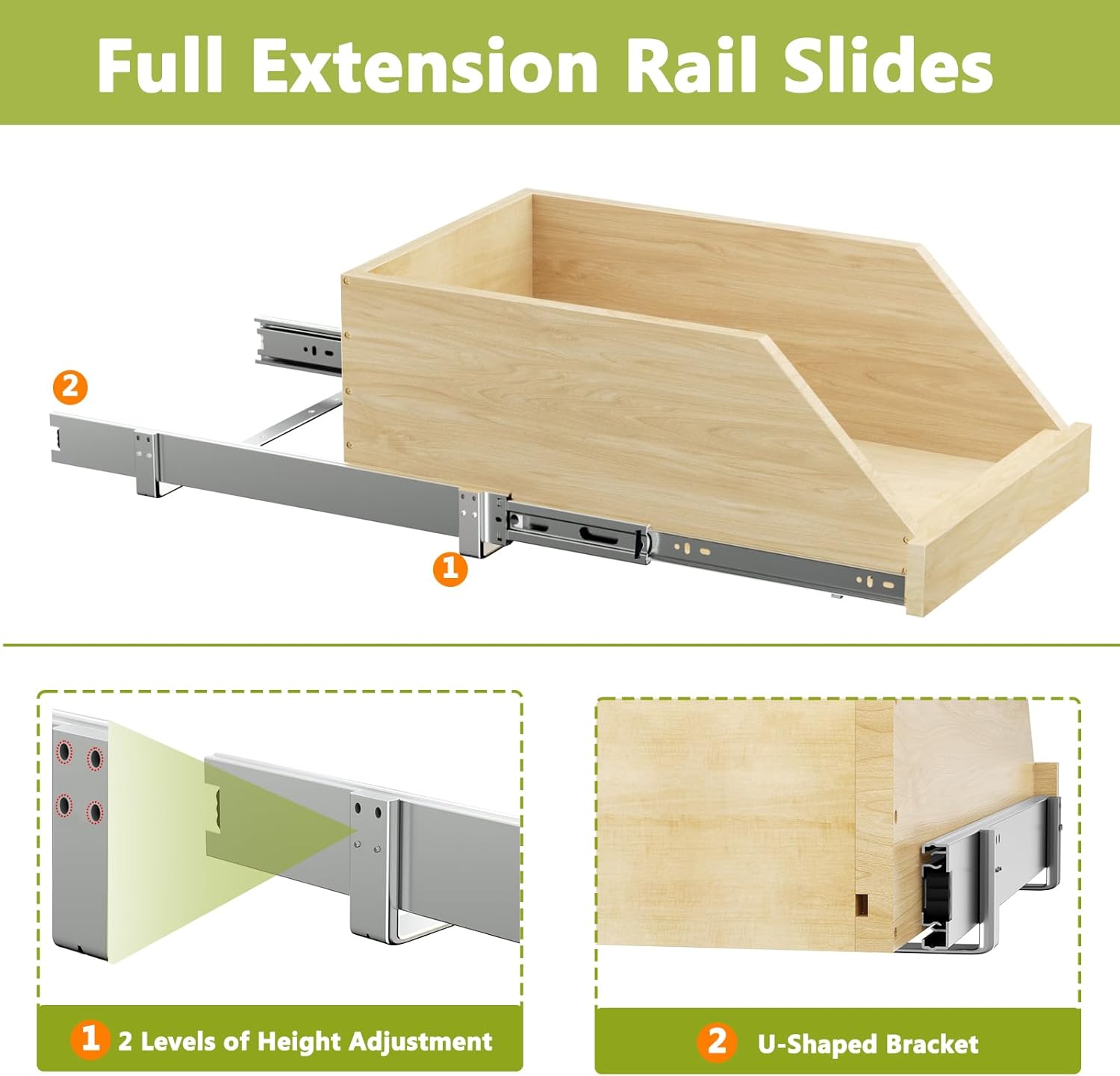 Full Extension Rail Slides

2

1

1 2 Levels of Height Adjustment

2 U-Shaped Bracket