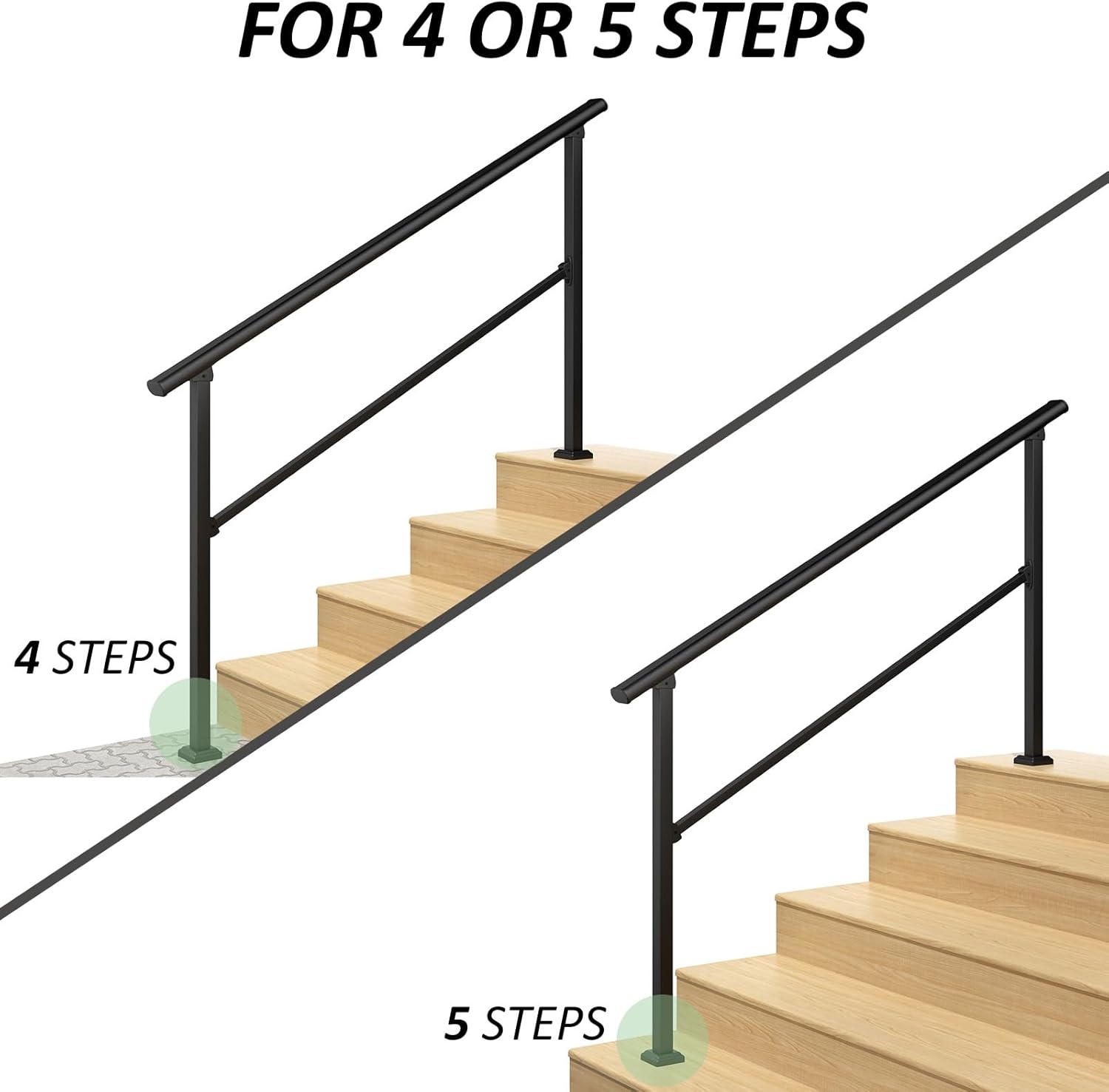 FOR 4 OR 5 STEPS

4 STEPS

5 STEPS