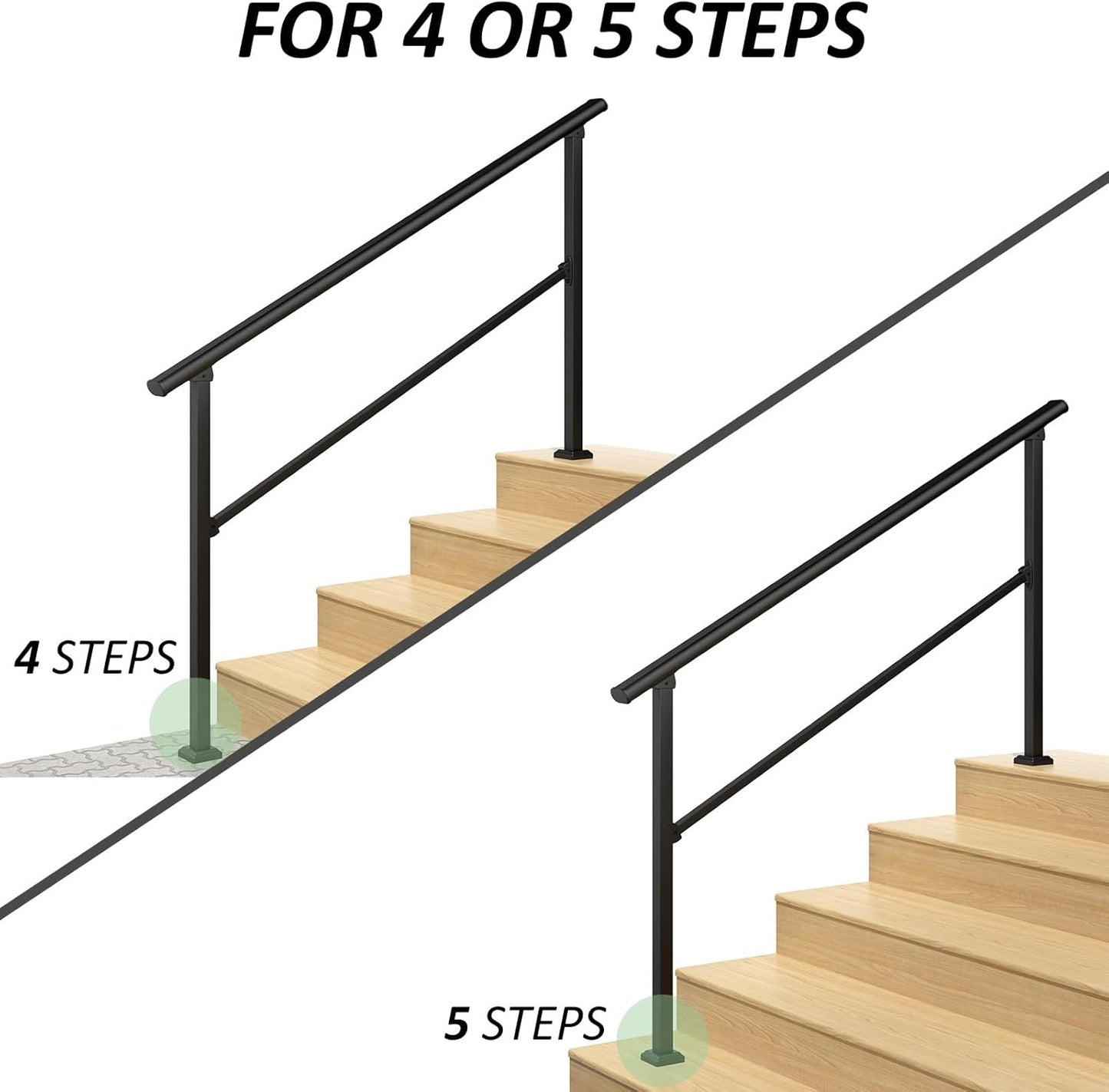 FOR 4 OR 5 STEPS

4 STEPS

5 STEPS