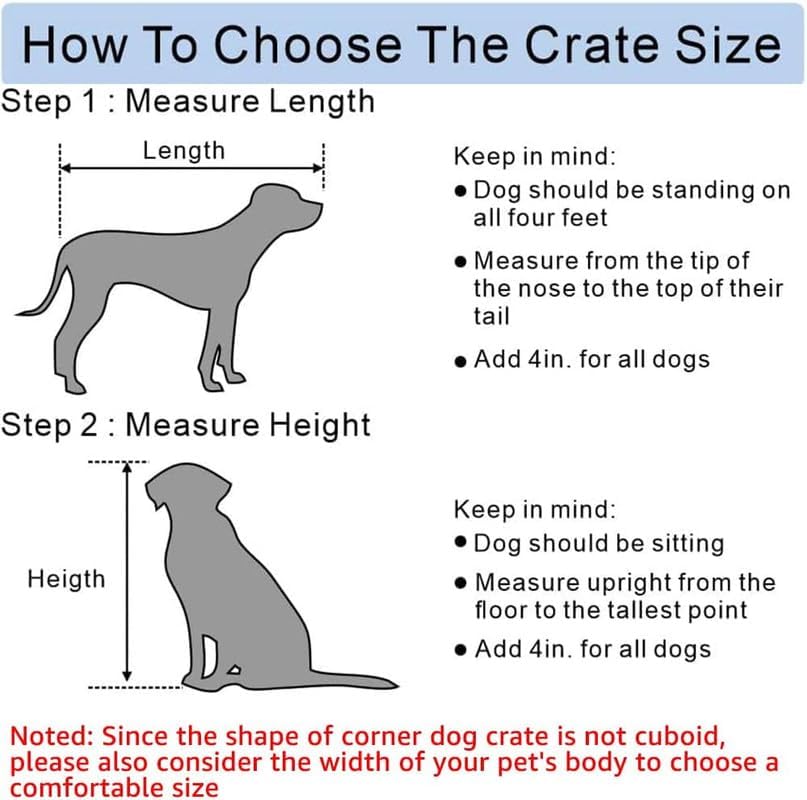 How To Choose The Crate Size

Step 1 : Measure Length

Length

Keep in mind:
● Dog should be standing on all four feet
● Measure from the tip of the nose to the top of their tail
● Add 4in. for all dogs

Step 2 : Measure Height

Heigth

Keep in mind:
● Dog should be sitting
● Measure upright from the floor to the tallest point
● Add 4in. for all dogs

Noted: Since the shape of corner dog crate is not cuboid, please also consider the width of your pet's body to choose a comfortable size