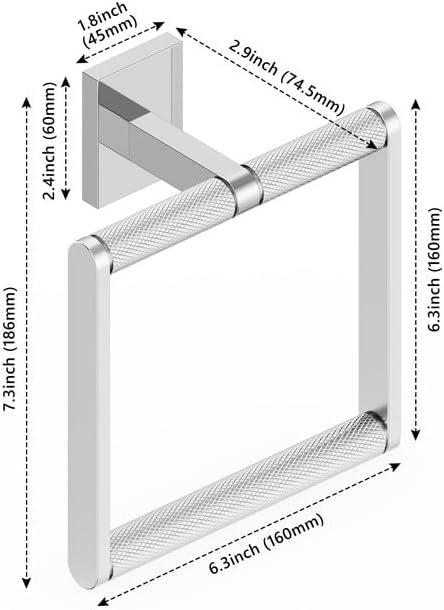 1.8inch
(45mm)

2.9inch (74.5mm)

2.4inch (60mm)

7.3inch (186mm)

6.3inch (160mm)

6.3inch (160mm)